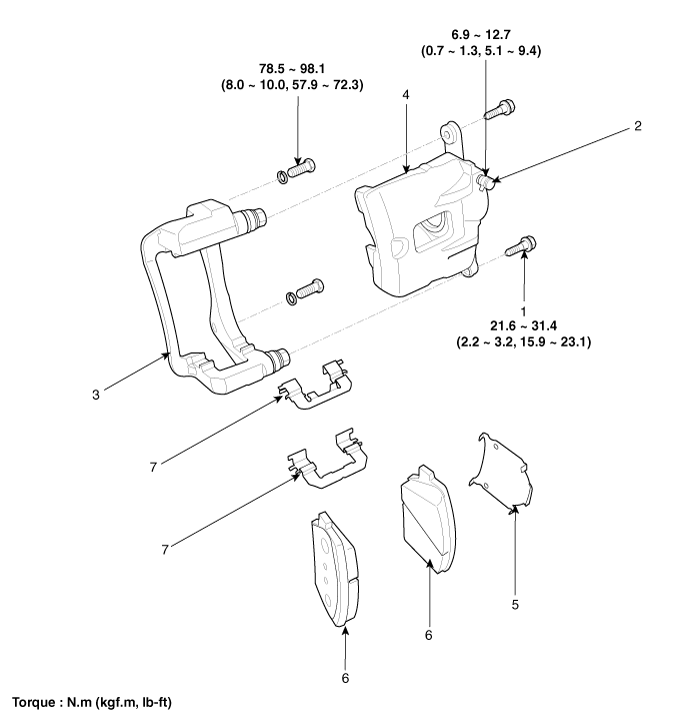 6.9 ~ 12.7
(0.7 ~ 1.3, 5.1 ~ 9.4)

78.5 ~ 98.1
(8.0 ~ 10.0, 57.9 ~ 72.3)

4

2

1
21.6 ~ 31.4
(2.2 ~ 3.2, 15.9 ~ 23.1)

3

7

7

5

6

6

Torque : N.m (kgf.m, lb-ft)