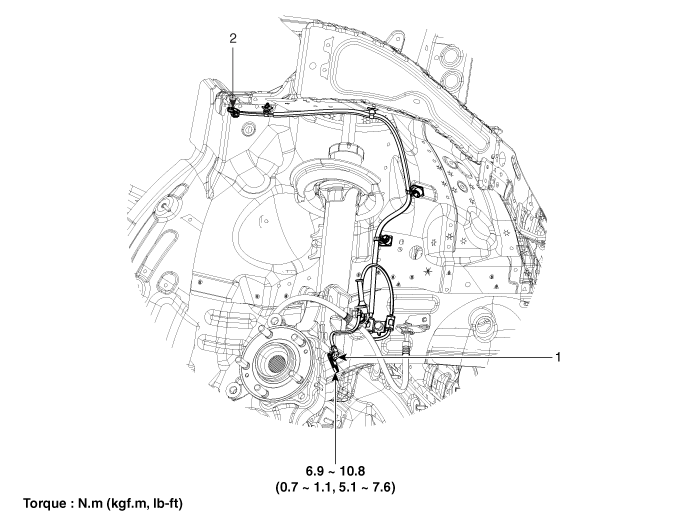 2

1

6.9 ~ 10.8
(0.7 ~ 1.1, 5.1 ~ 7.6)

Torque : N.m (kgf.m, lb-ft)