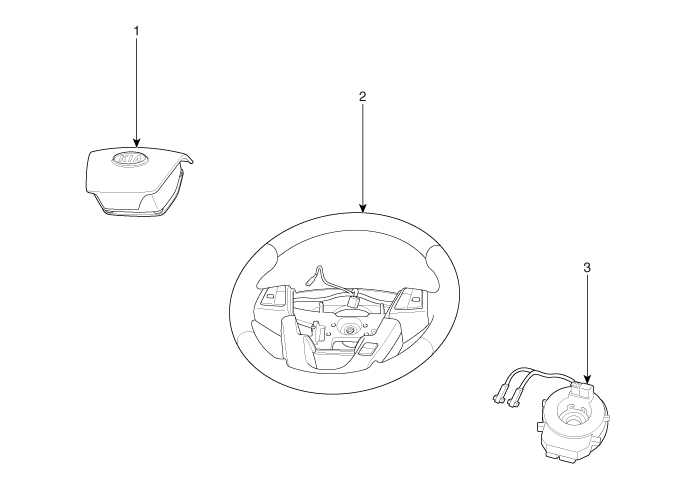 1
KIA
2
3