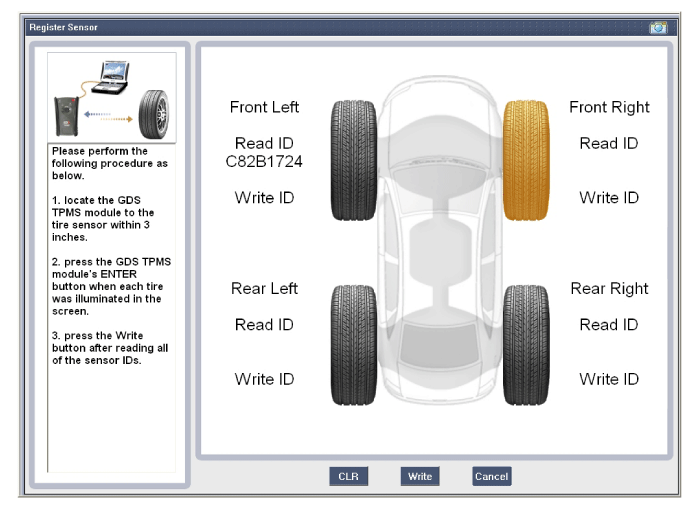 Register Sensor

Please perform the following procedure as below.

1. locate the GDS TPMS module to the tire sensor within 3 inches.

2. press the GDS TPMS module's ENTER button when each tire was illuminated in the screen.

3. press the Write button after reading all of the sensor IDs.

Front Left

Read ID
C82B1724

Write ID

Front Right

Read ID

Write ID

Rear Left

Read ID

Write ID

Rear Right

Read ID

Write ID

CLR
Write
Cancel