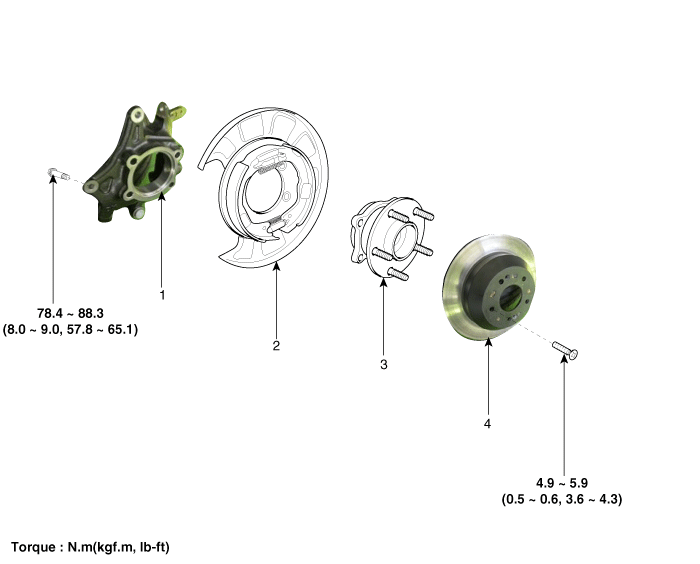 78.4 ~ 88.3
(8.0 ~ 9.0, 57.8 ~ 65.1)

1

2

3

4

4.9 ~ 5.9
(0.5 ~ 0.6, 3.6 ~ 4.3)

Torque : N.m(kgf.m, lb-ft)