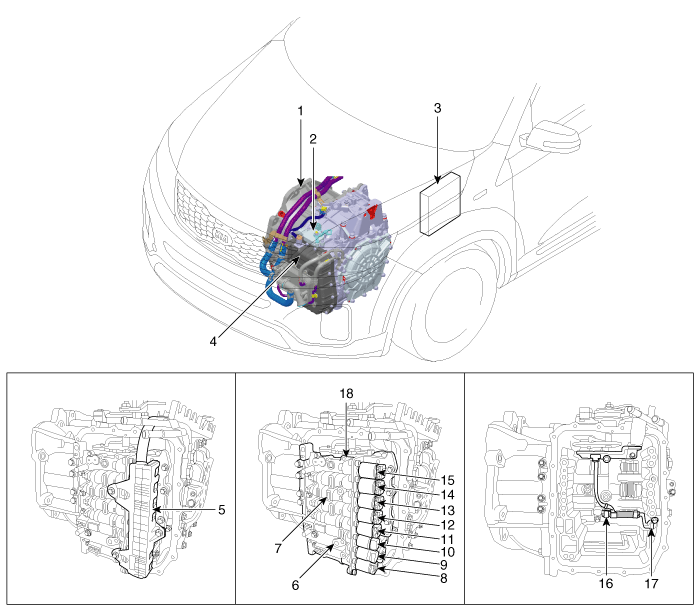 1
2
3
4

5

18
15
14
13
12
11
10
9
8
7
6

16
17