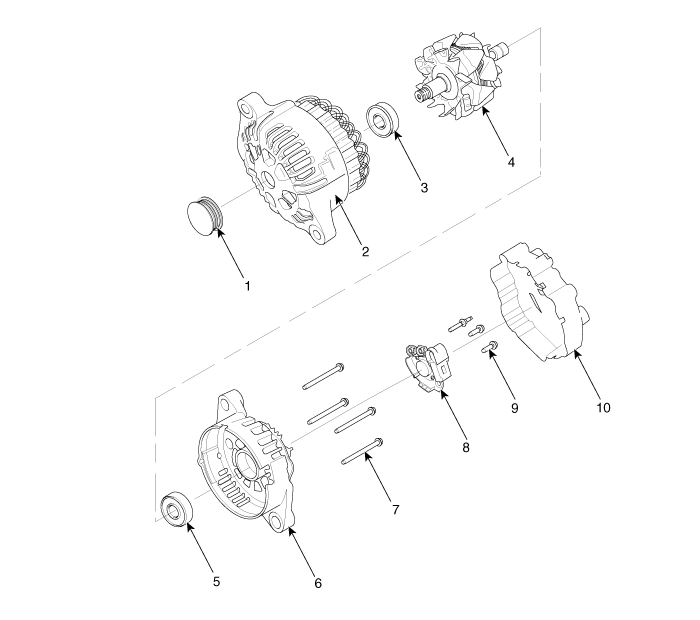 4
3
2
1
10
9
8
7
5
6