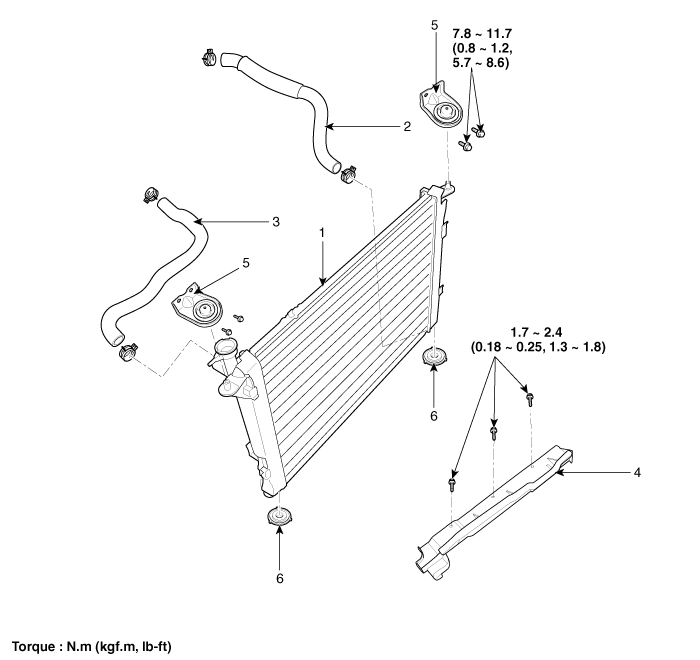 5

7.8 ~ 11.7
(0.8 ~ 1.2,
5.7 ~ 8.6)

2

3

1

5

1.7 ~ 2.4
(0.18 ~ 0.25, 1.3 ~ 1.8)

6

4

6

Torque : N.m (kgf.m, lb-ft)