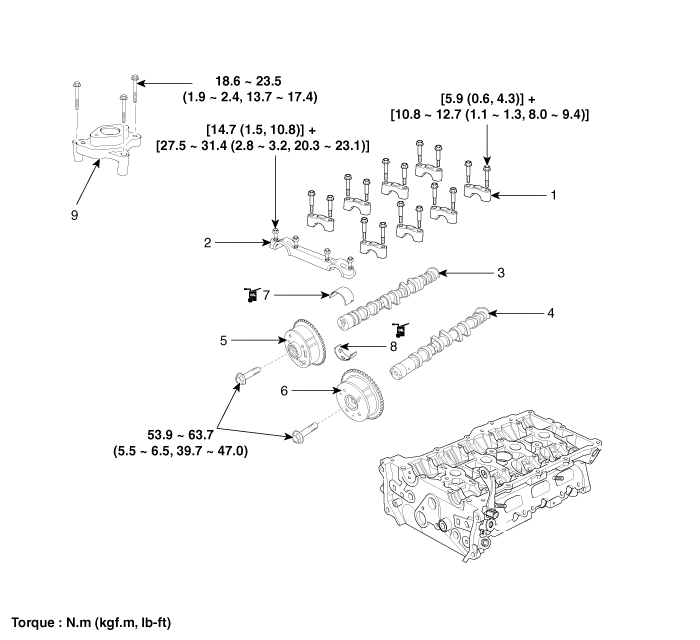 18.6 ~ 23.5
(1.9 ~ 2.4, 13.7 ~ 17.4)

[5.9 (0.6, 4.3)] +
[10.8 ~ 12.7 (1.1 ~ 1.3, 8.0 ~ 9.4)]

[14.7 (1.5, 10.8)] +
[27.5 ~ 31.4 (2.8 ~ 3.2, 20.3 ~ 23.1)]

9

1

2

3

7

4

5

8

6

53.9 ~ 63.7
(5.5 ~ 6.5, 39.7 ~ 47.0)

Torque : N.m (kgf.m, lb-ft)