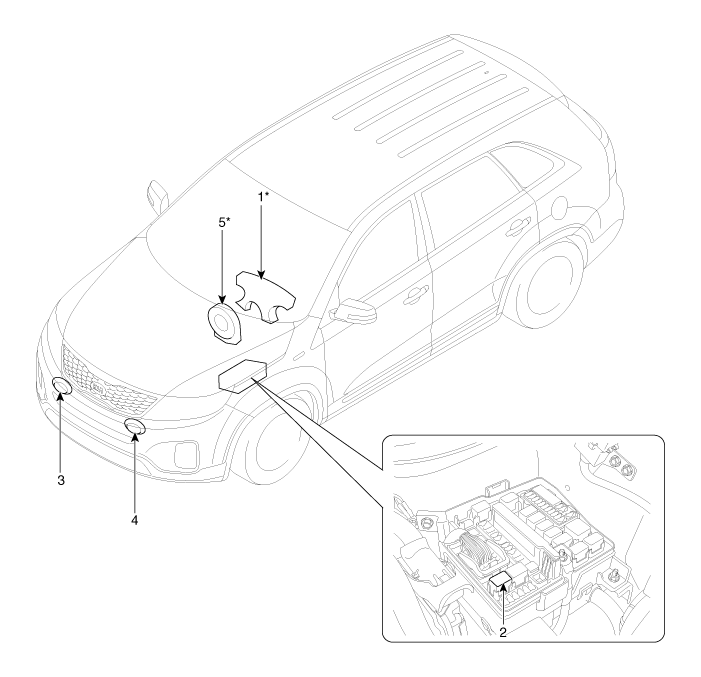 1*
5*
3
4
2