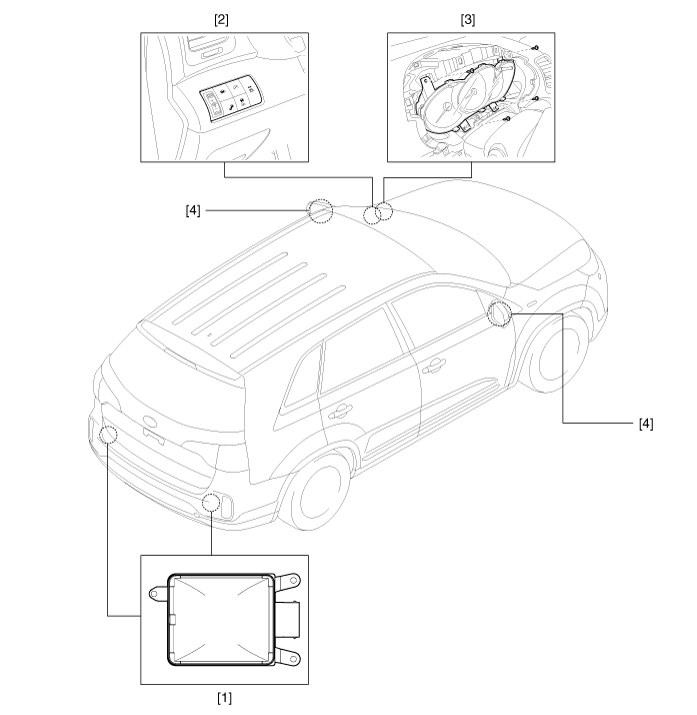 [2]
[3]
[4]
[4]
[1]