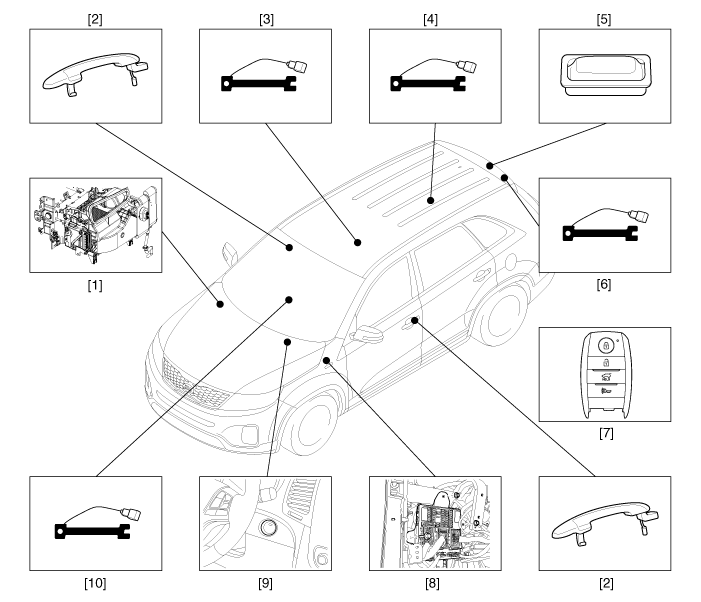 [2]
[3]
[4]
[5]
[1]
[6]
[7]
[10]
[9]
[8]
[2]