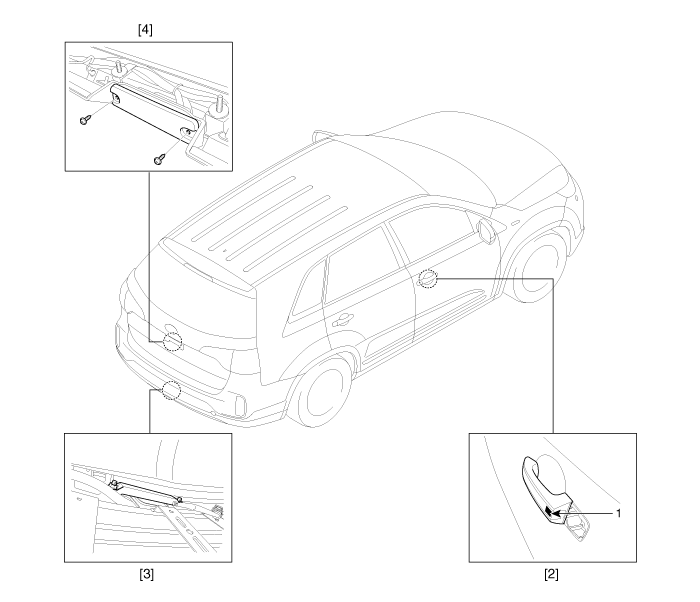 [4]

1

[3]

[2]