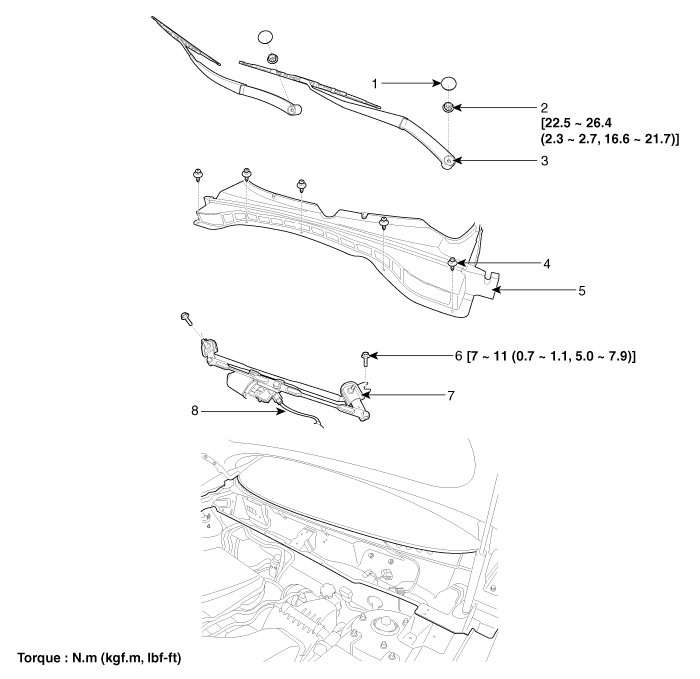 1

2
[22.5 ~ 26.4
(2.3 ~ 2.7, 16.6 ~ 21.7)]

3

4

5

6 [7 ~ 11 (0.7 ~ 1.1, 5.0 ~ 7.9)]

7

8

Torque : N.m (kgf.m, lbf-ft)