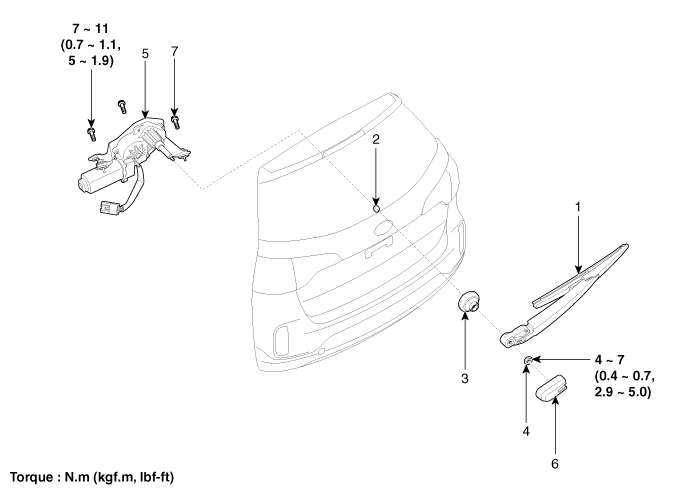 7 ~ 11
(0.7 ~ 1.1,
5 ~ 1.9)

5

7

2

1

3

4 ~ 7
(0.4 ~ 0.7,
2.9 ~ 5.0)

4

6

Torque : N.m (kgf.m, lbf-ft)