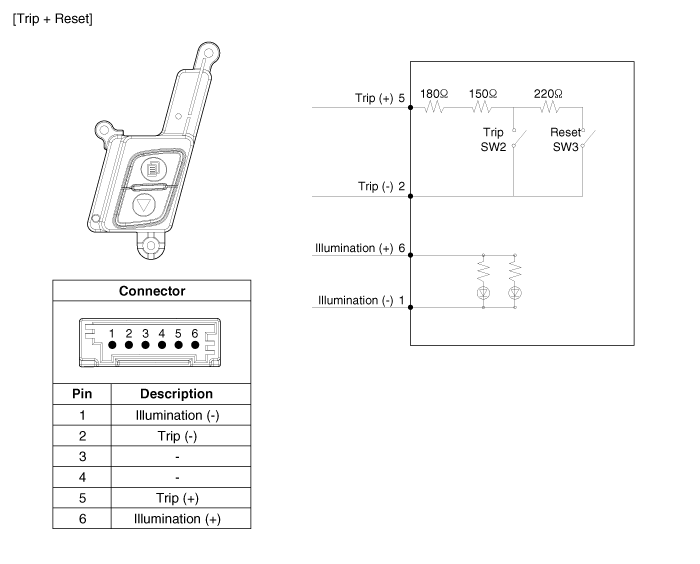 [Trip + Reset]

Connector

1 2 3 4 5 6

| Pin | Description |
|---|---|
| 1 | Illumination (-) |
| 2 | Trip (-) |
| 3 | - |
| 4 | - |
| 5 | Trip (+) |
| 6 | Illumination (+) |

Trip (+) 5
180Ω
150Ω
220Ω
Trip SW2
Reset SW3
Trip (-) 2
Illumination (+) 6
Illumination (-) 1