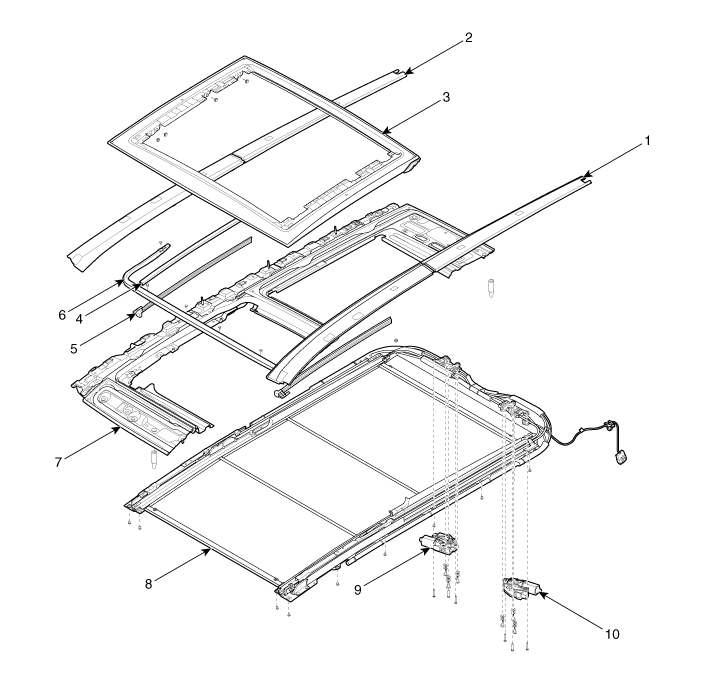 2
3
1
6
4
5
7
8
9
10