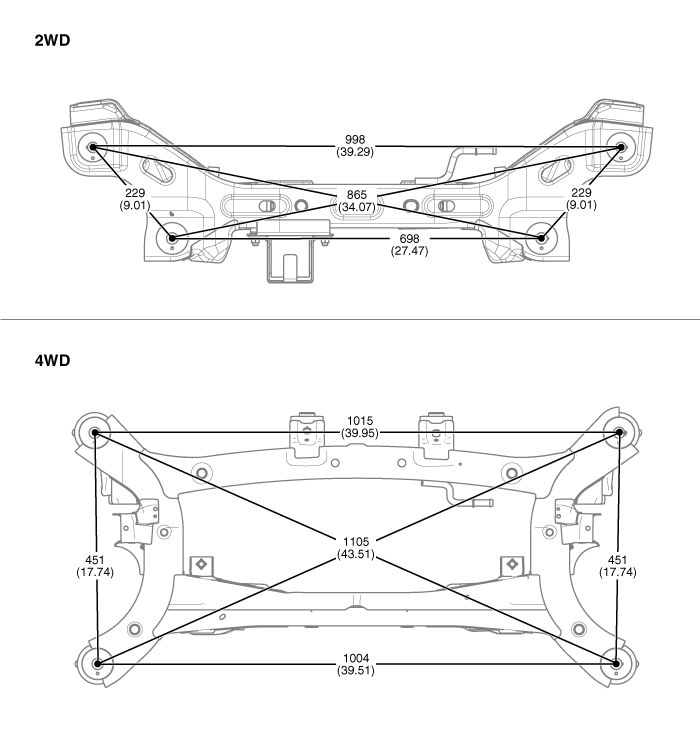 2WD

998
(39.29)

229
(9.01)

865
(34.07)

229
(9.01)

698
(27.47)

4WD

1015
(39.95)

451
(17.74)

1105
(43.51)

451
(17.74)

1004
(39.51)