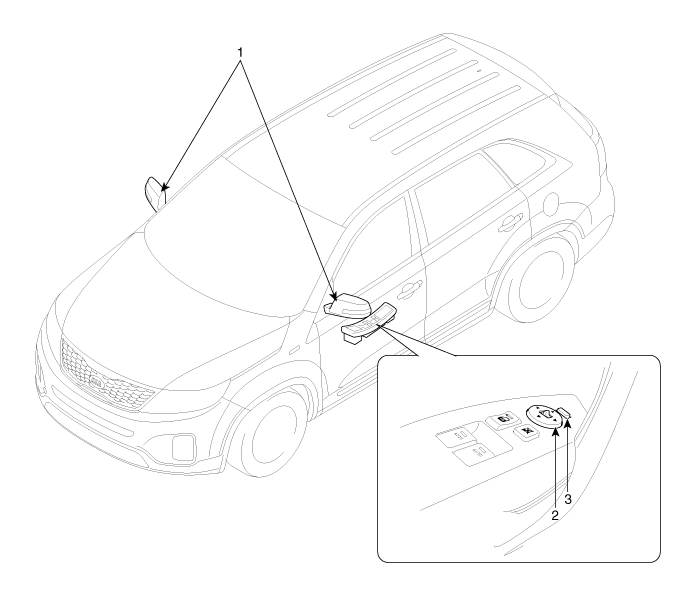 1

2

3