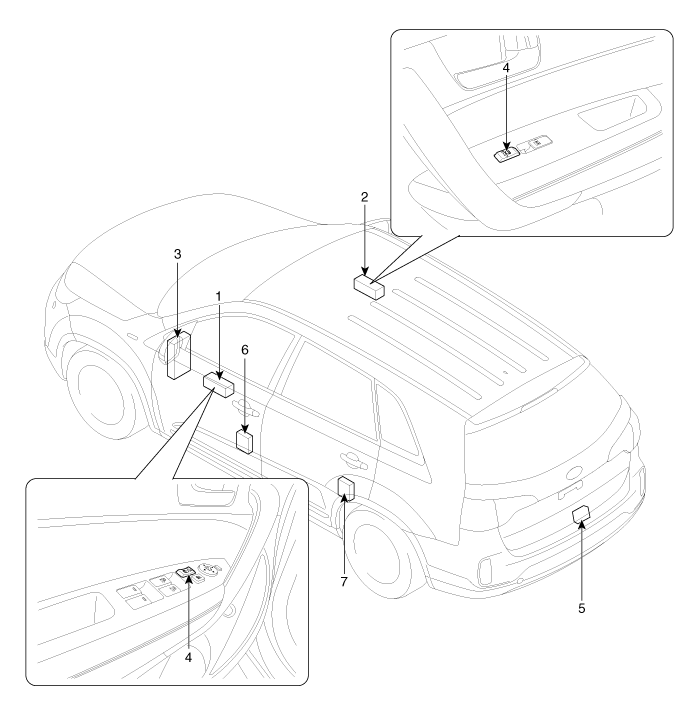 4
2
3
1
6
7
5
4