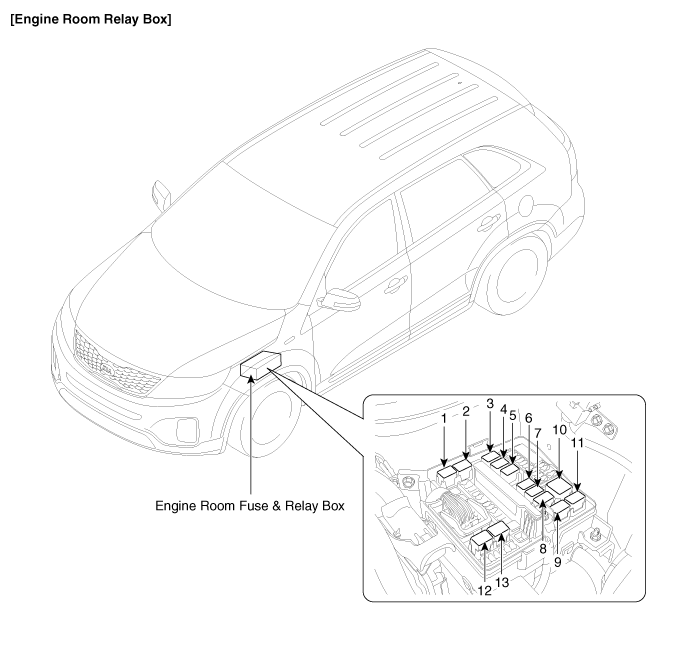 [Engine Room Relay Box]

Engine Room Fuse & Relay Box

1 2 3 4 5 6 7 10 11 8 9 12 13