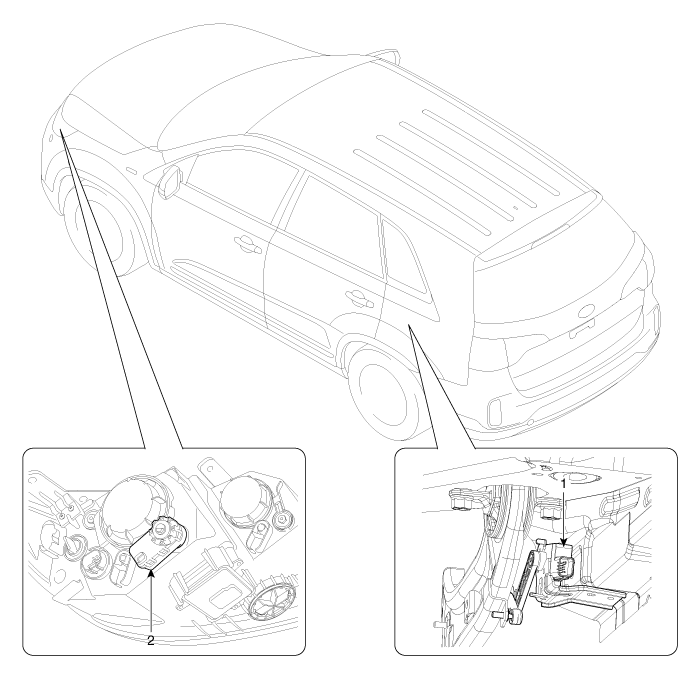 2

1