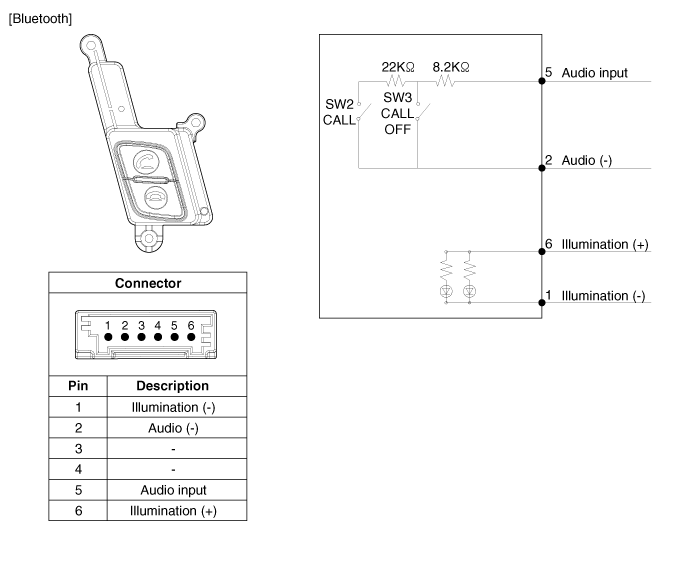 [Bluetooth]

Connector

1 2 3 4 5 6

| Pin | Description |
|---|---|
| 1 | Illumination (-) |
| 2 | Audio (-) |
| 3 | - |
| 4 | - |
| 5 | Audio input |
| 6 | Illumination (+) |

22KΩ 8.2KΩ
SW2 CALL
SW3 CALL OFF
5 Audio input
2 Audio (-)
6 Illumination (+)
1 Illumination (-)